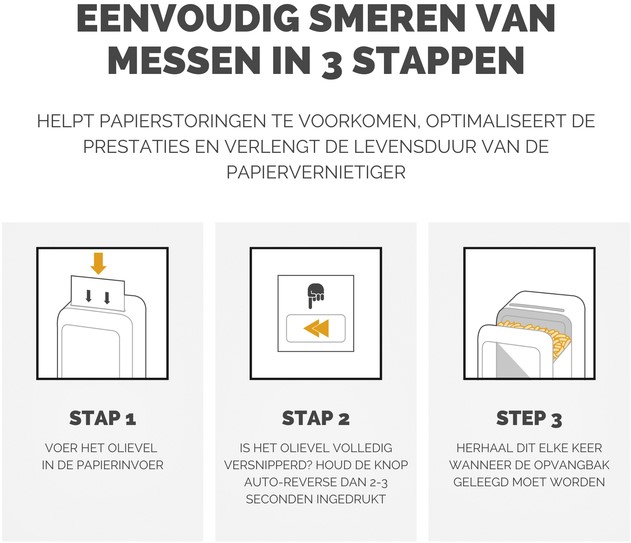 EENVOUDIG SMEREN VAN MESSEN IN 3 STAPPEN

HELPT PAPIERSTORINGEN TE VOORKOMEN, OPTIMALISEERT DE PRESTATIES EN VERLENGT DE LEVENSDUUR VAN DE PAPIERVERNIETIGER

STAP 1

VOER HET OLIEVEL IN DE PAPIERINVOER

STAP 2

IS HET OLIEVEL VOLLEDIG VERSNIPPERD? HOUD DE KNOP AUTO-REVERSE DAN 2-3 SECONDEN INGEDRUKT

STEP 3

HERHAAL DIT ELKE KEER WANNEER DE OPVANGBAK GELEEGD MOET WORDEN