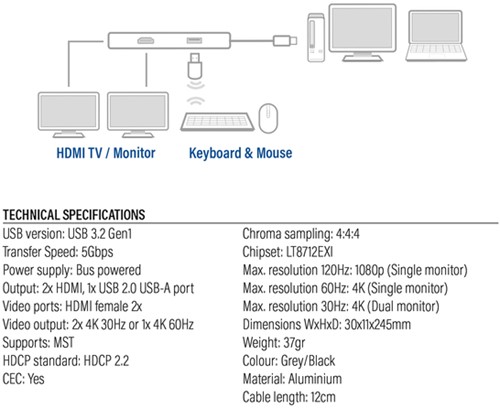 HDMI TV / Monitor

Keyboard & Mouse

TECHNICAL SPECIFICATIONS

USB version: USB 3.2 Gen1
Transfer Speed: 5Gbps
Power supply: Bus powered
Output: 2x HDMI, 1x USB 2.0 USB-A port
Video ports: HDMI female 2x
Video output: 2x 4K 30Hz or 1x 4K 60Hz
Supports: MST
HDCP standard: HDCP 2.2
CEC: Yes

Chroma sampling: 4:4:4
Chipset: LT8712EXI
Max. resolution 120Hz: 1080p (Single monitor)
Max. resolution 60Hz: 4K (Single monitor)
Max. resolution 30Hz: 4K (Dual monitor)
Dimensions WxHxD: 30x11x245mm
Weight: 37gr
Colour: Grey/Black
Material: Aluminium
Cable length: 12cm