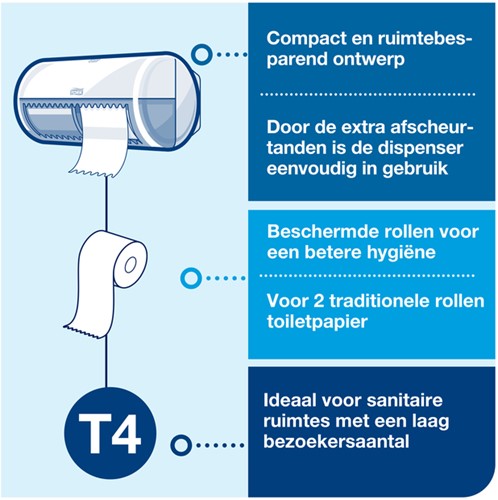 Compact en ruimtebesparend ontwerp

Door de extra afscheurtanden is de dispenser eenvoudig in gebruik

Beschermde rollen voor een betere hygiëne

Voor 2 traditionele rollen toiletpapier

T4

Ideaal voor sanitaire ruimtes met een laag bezoekersaantal