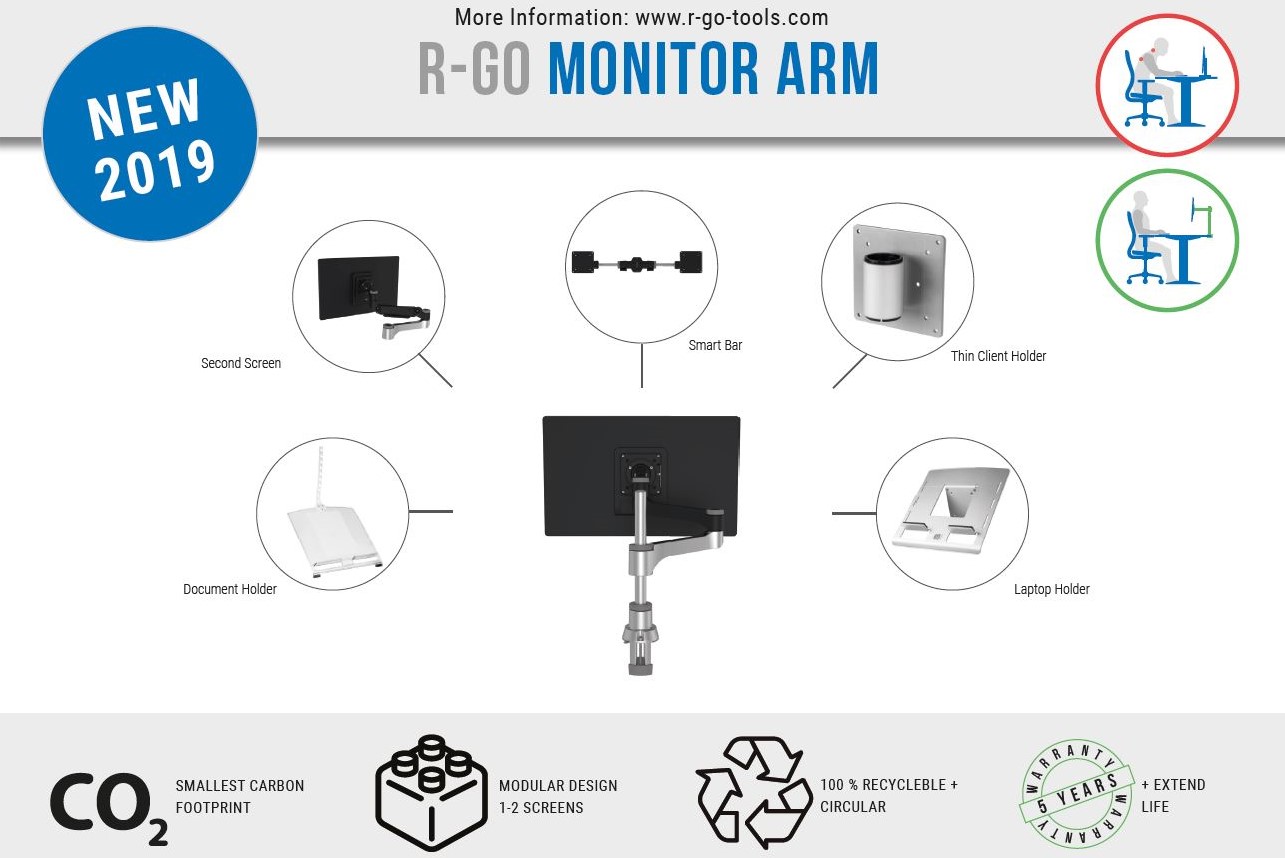 More Information: www.r-go-tools.com

R-GO MONITOR ARM

NEW 2019

Second Screen

Smart Bar

Thin Client Holder

Document Holder

Laptop Holder

$CO_2$ SMALLEST CARBON FOOTPRINT

MODULAR DESIGN 1-2 SCREENS

100 % RECYCLEBLE + CIRCULAR

WARRANTY 5 YEARS WARRANTY + EXTEND LIFE